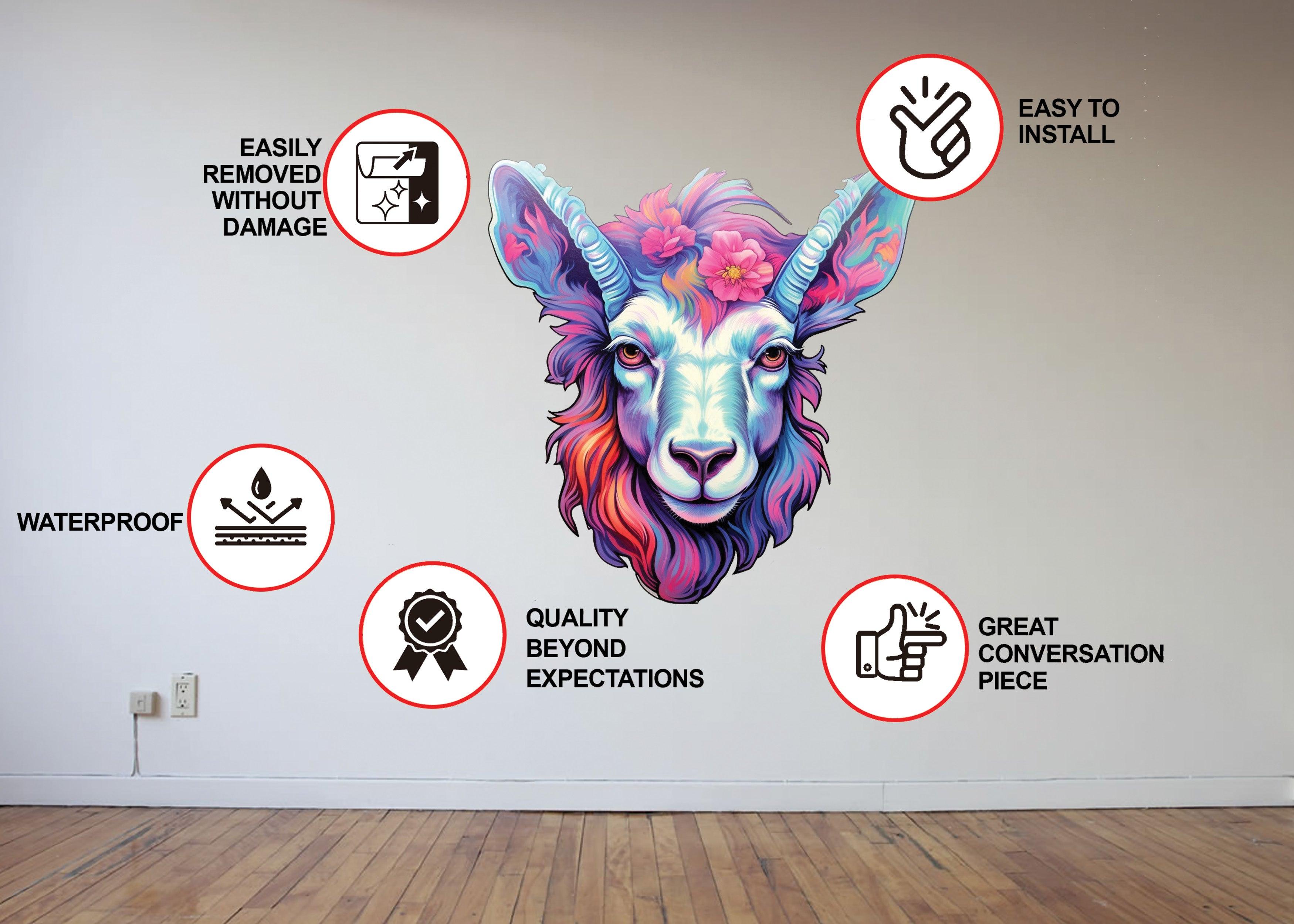 EASILY REMOVED WITHOUT DAMAGE

EASY TO INSTALL

WATERPROOF

QUALITY BEYOND EXPECTATIONS

GREAT CONVERSATION PIECE