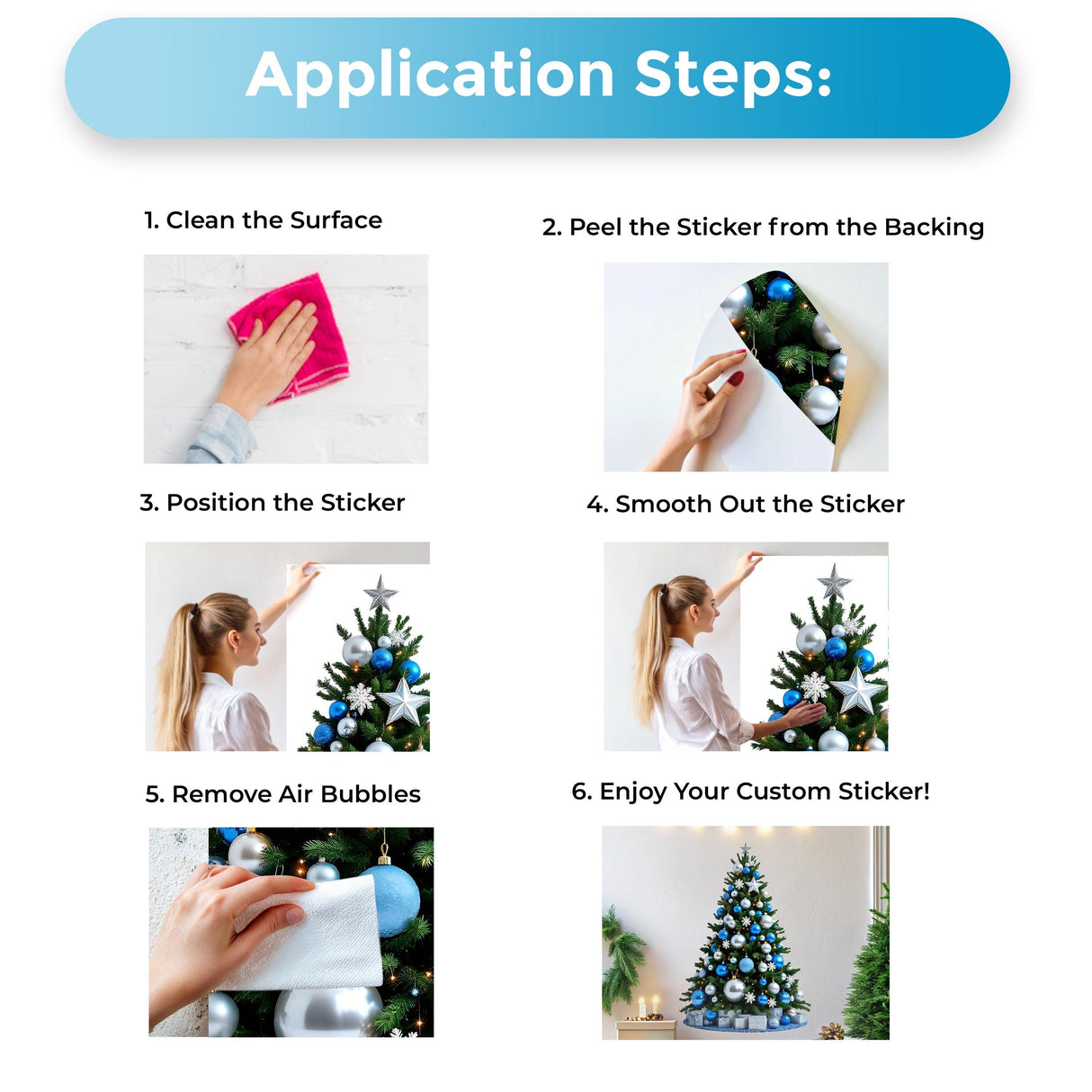 Application Steps:

1. Clean the Surface

2. Peel the Sticker from the Backing

3. Position the Sticker

4. Smooth Out the Sticker

5. Remove Air Bubbles

6. Enjoy Your Custom Sticker!