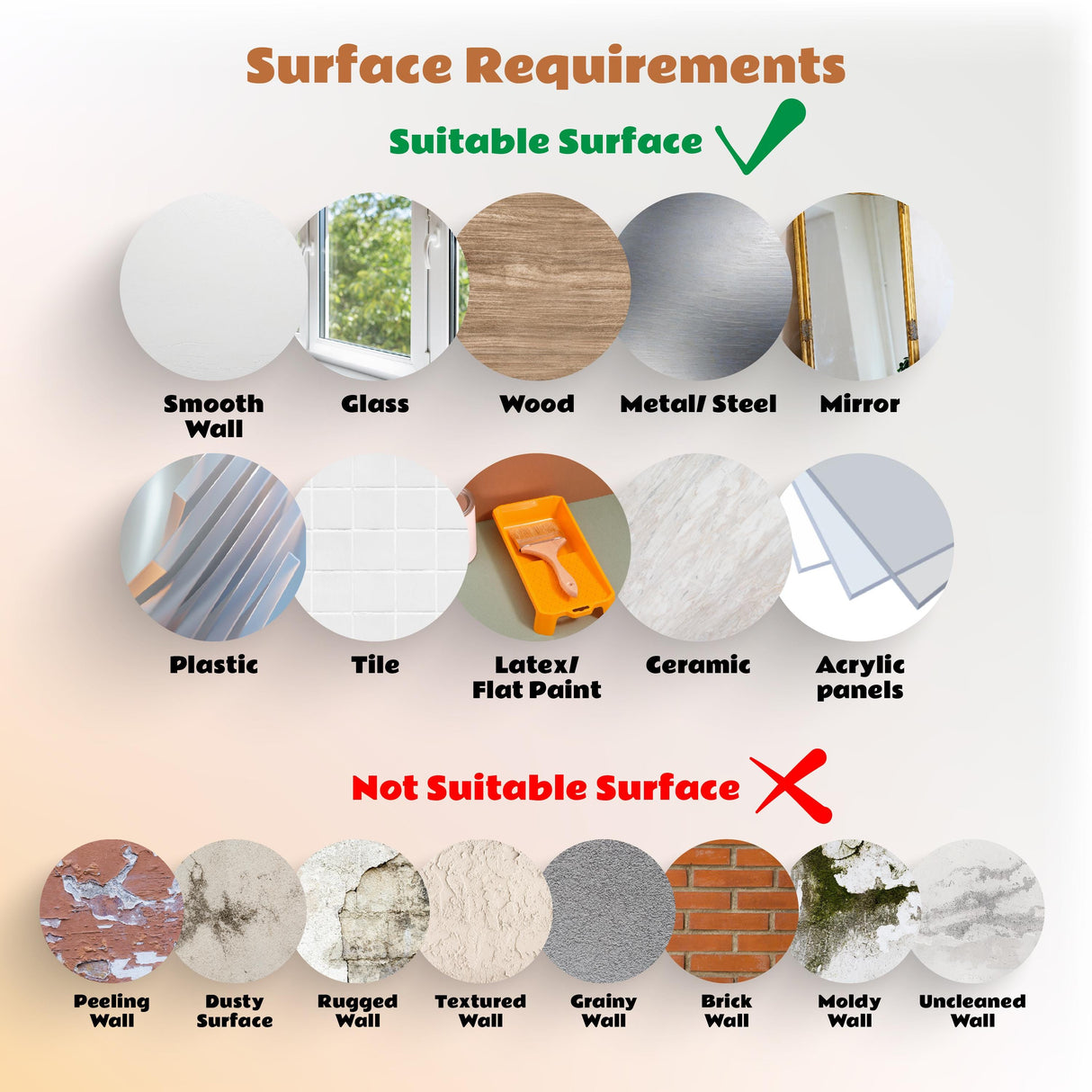 Surface Requirements

Suitable Surface

Smooth Wall

Glass

Wood

Metal/ Steel

Mirror

Plastic

Tile

Latex/ Flat Paint

Ceramic

Acrylic panels

Not Suitable Surface

Peeling Wall

Dusty Surface

Rugged Wall

Textured Wall

Grainy Wall

Brick Wall

Moldy Wall

Uncleaned Wall