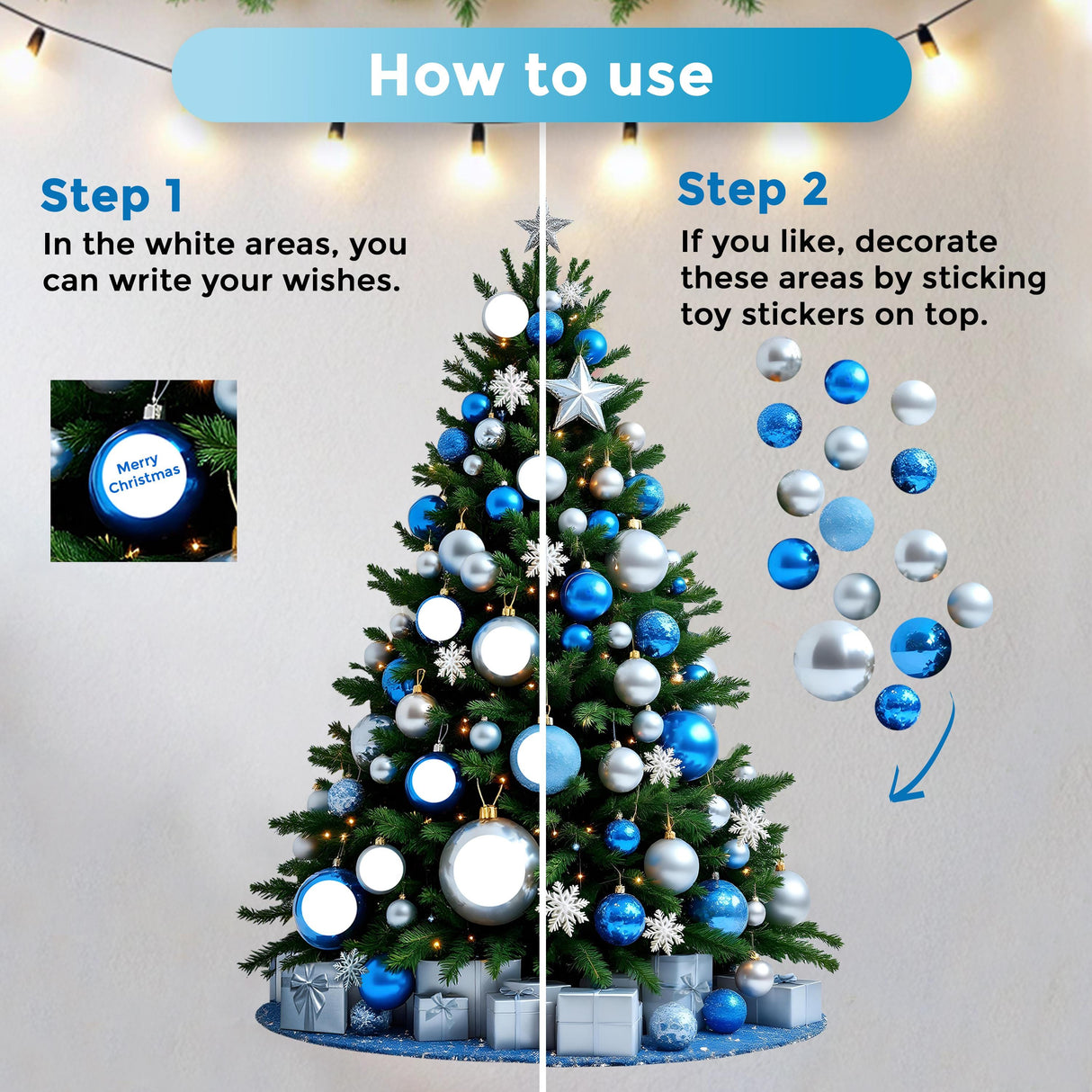 How to use

Step 1
In the white areas, you can write your wishes.

Merry Christmas

Step 2
If you like, decorate these areas by sticking toy stickers on top.