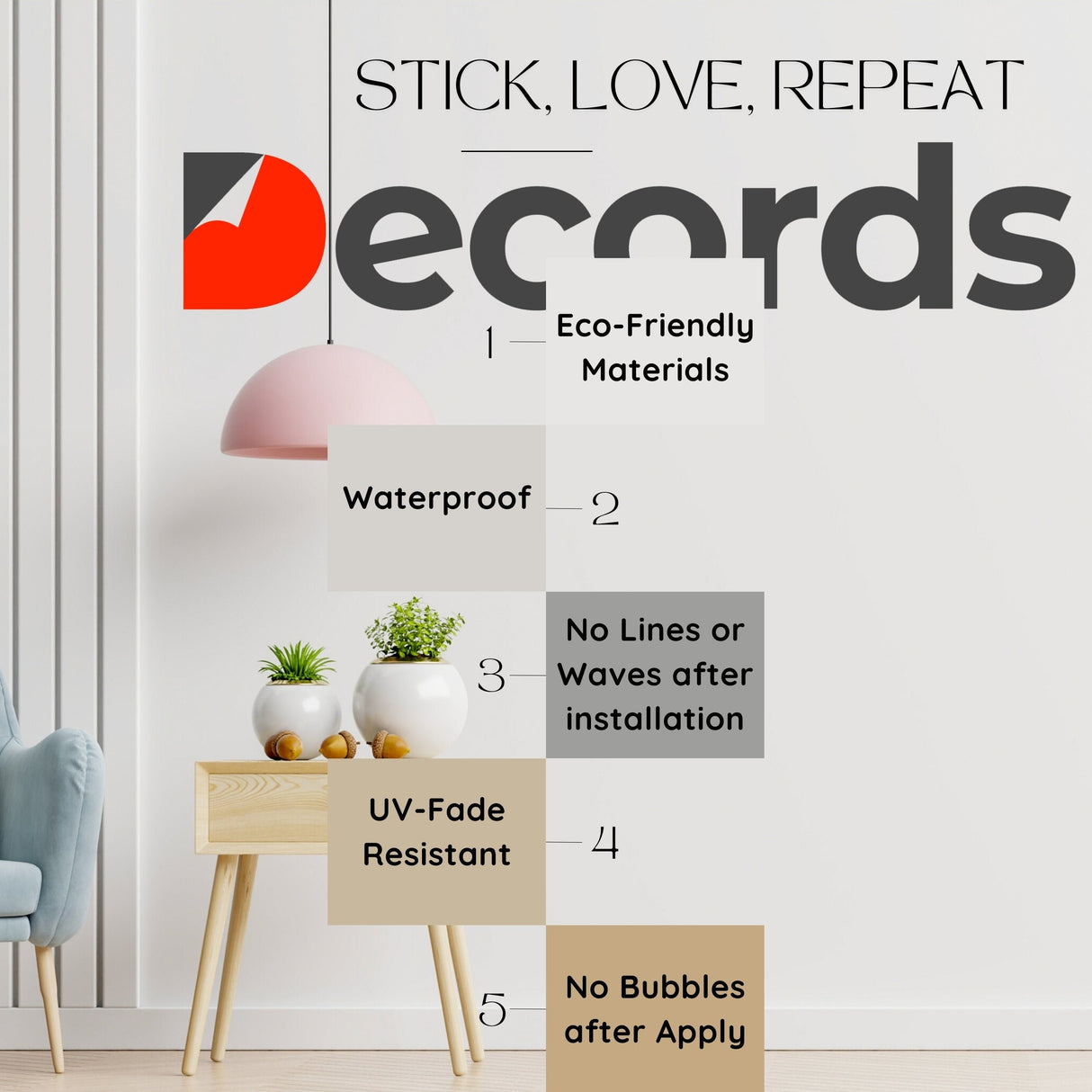 STICK, LOVE, REPEAT

Decords

1 Eco-Friendly Materials

Waterproof 2

3 No Lines or Waves after installation

UV-Fade Resistant 4

5 No Bubbles after Apply